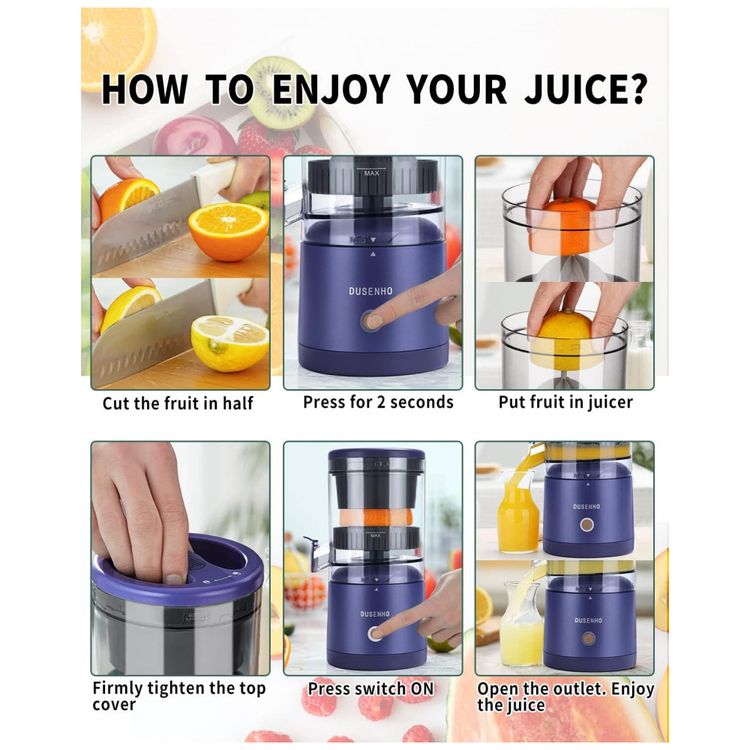 HOW TO ENJOY YOUR JUICE?

MAX

DUSENHO

Cut the fruit in half

Press for 2 seconds

Put fruit in juicer

MAX

DUSENHO

DUSENHO

DUSENHO

Firmly tighten the top cover

Press switch ON

Open the outlet. Enjoy the juice