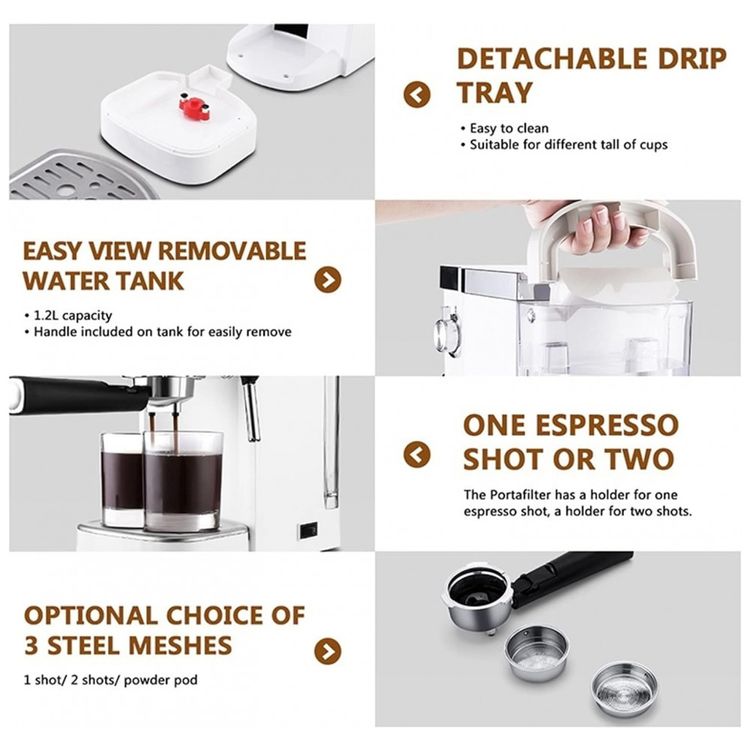 DETACHABLE DRIP TRAY

• Easy to clean
• Suitable for different tall of cups

EASY VIEW REMOVABLE WATER TANK

• 1.2L capacity
• Handle included on tank for easily remove

ONE ESPRESSO SHOT OR TWO

The Portafilter has a holder for one espresso shot, a holder for two shots.

OPTIONAL CHOICE OF 3 STEEL MESHES

1 shot/ 2 shots/ powder pod