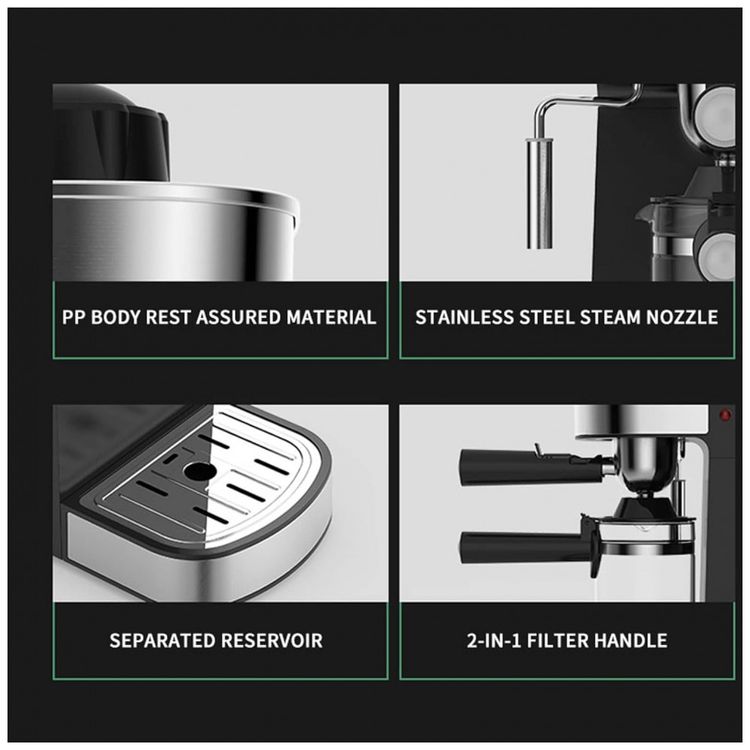 PP BODY REST ASSURED MATERIAL

STAINLESS STEEL STEAM NOZZLE

SEPARATED RESERVOIR

2-IN-1 FILTER HANDLE