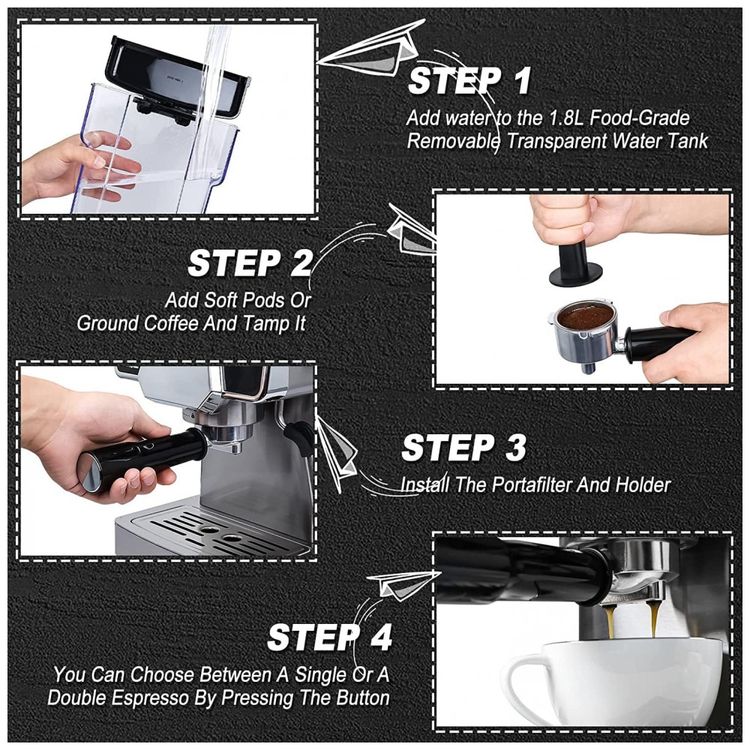 STEP 1
Add water to the 1.8L Food-Grade Removable Transparent Water Tank

STEP 2
Add Soft Pods Or Ground Coffee And Tamp It

STEP 3
Install The Portafilter And Holder

STEP 4
You Can Choose Between A Single Or A Double Espresso By Pressing The Button