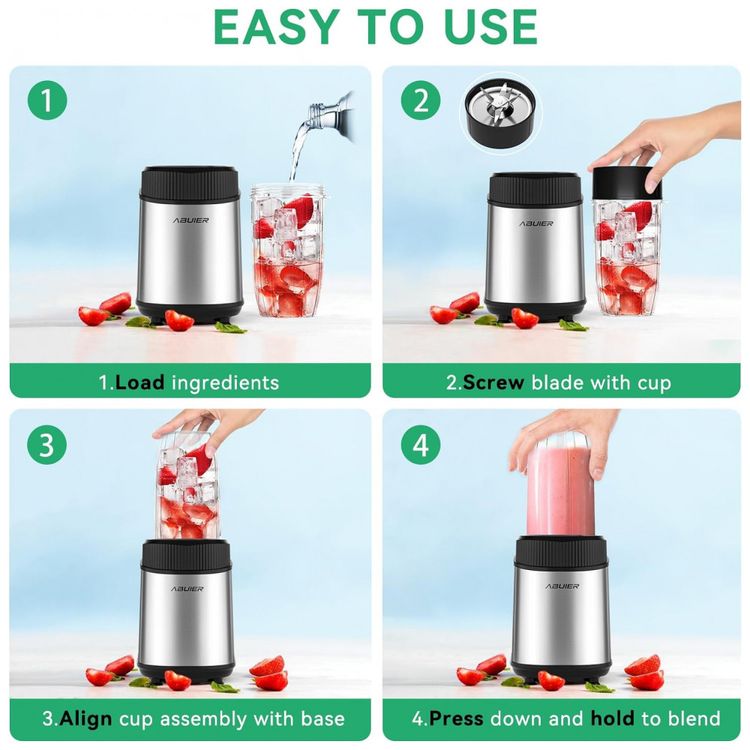 EASY TO USE

1

ABUIER

1.Load ingredients

2

ABUIER

2.Screw blade with cup

3

ABUIER

3.Align cup assembly with base

4

ABUIER

4.Press down and hold to blend