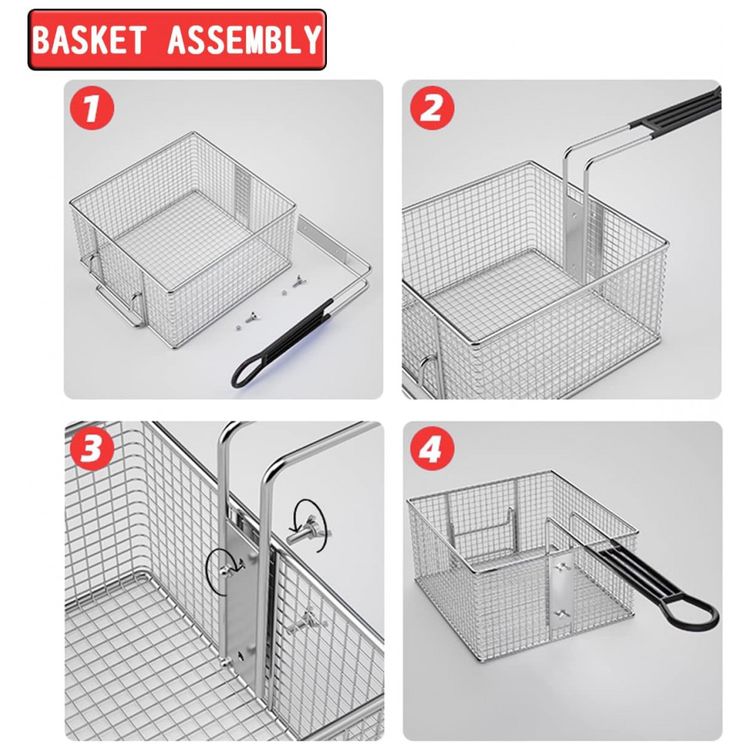 BASKET ASSEMBLY

1

2

3

4