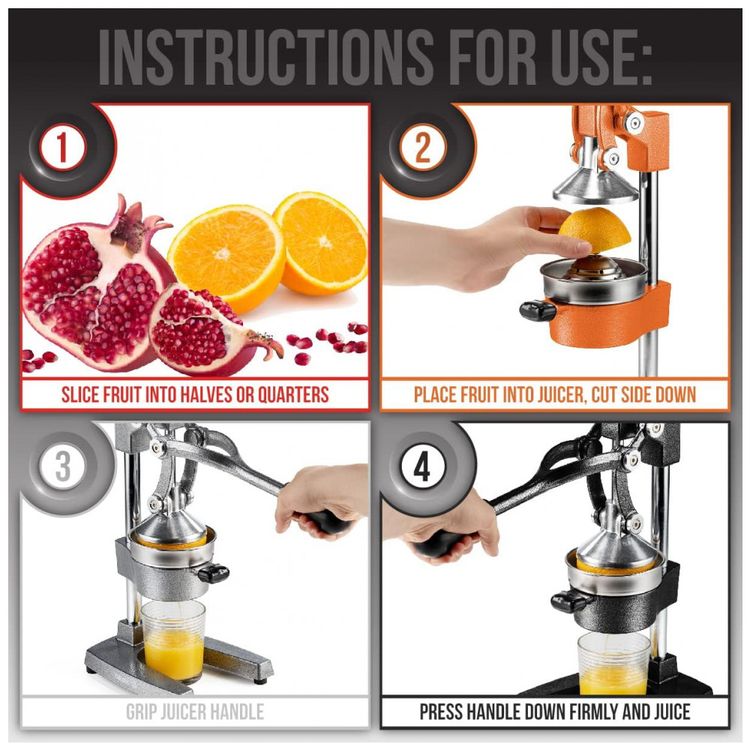 INSTRUCTIONS FOR USE:

1

SLICE FRUIT INTO HALVES OR QUARTERS

2

PLACE FRUIT INTO JUICER, CUT SIDE DOWN

3

GRIP JUICER HANDLE

4

PRESS HANDLE DOWN FIRMLY AND JUICE