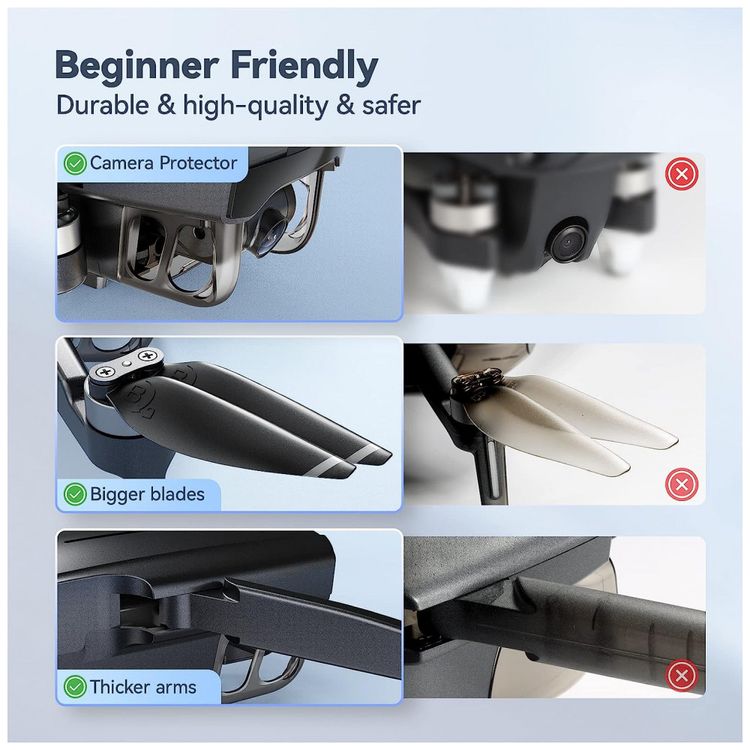 Beginner Friendly
Durable & high-quality & safer

Camera Protector

Bigger blades

Thicker arms