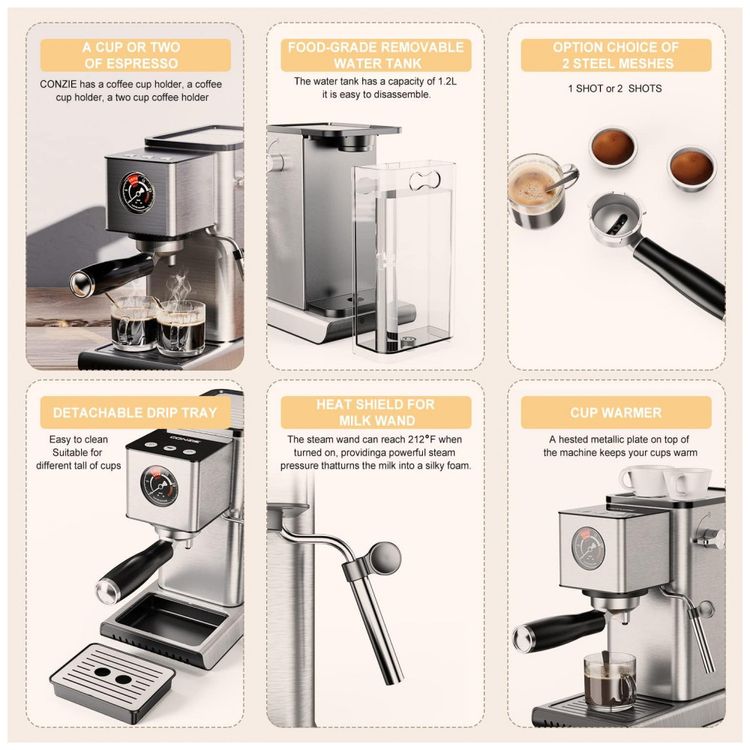 A CUP OR TWO OF ESPRESSO

CONZIE has a coffee cup holder, a coffee cup holder, a two cup coffee holder

FOOD-GRADE REMOVABLE WATER TANK

The water tank has a capacity of 1.2L it is easy to disassemble.

OPTION CHOICE OF 2 STEEL MESHES

1 SHOT or 2 SHOTS

DETACHABLE DRIP TRAY

Easy to clean Suitable for different tall of cups

CONZIE

HEAT SHIELD FOR MILK WAND

The steam wand can reach 212°F when turned on, providinga powerful steam pressure thatturns the milk into a silky foam.

CUP WARMER

A hested metallic plate on top of the machine keeps your cups warm