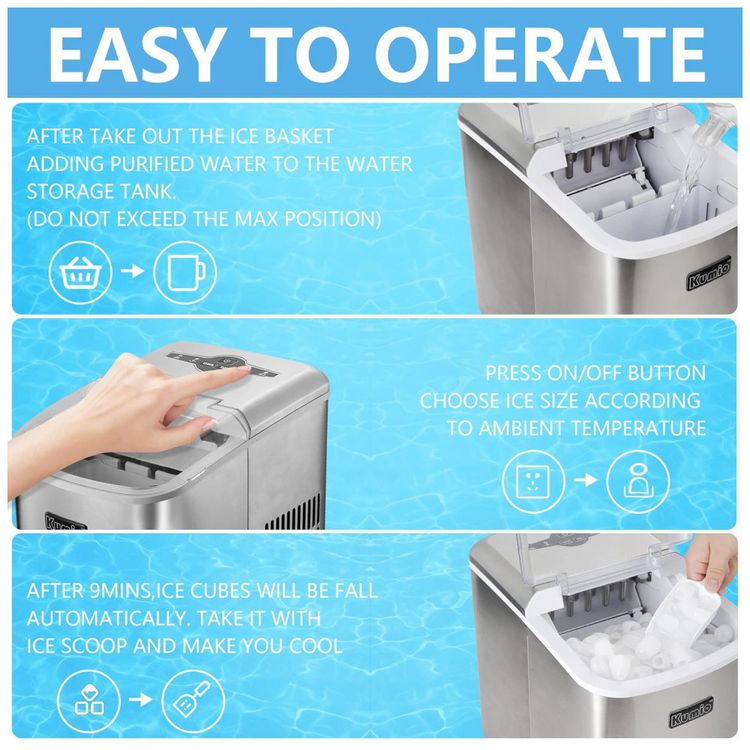 EASY TO OPERATE

AFTER TAKE OUT THE ICE BASKET ADDING PURIFIED WATER TO THE WATER STORAGE TANK.
(DO NOT EXCEED THE MAX POSITION)

Kumio

PRESS ON/OFF BUTTON CHOOSE ICE SIZE ACCORDING TO AMBIENT TEMPERATURE

Kumio

AFTER 9MINS,ICE CUBES WILL BE FALL AUTOMATICALLY. TAKE IT WITH ICE SCOOP AND MAKE YOU COOL

Kumio