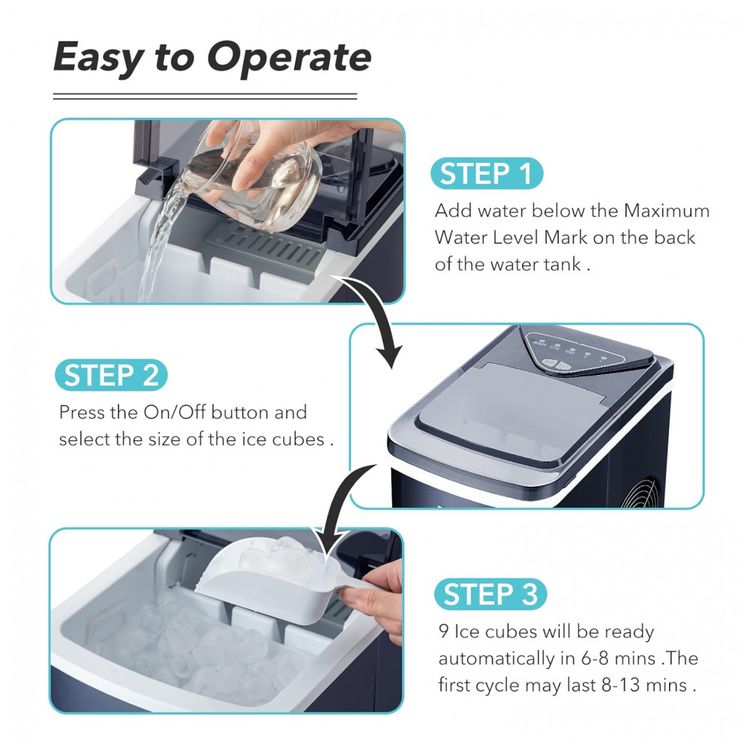 Easy to Operate

STEP 1

Add water below the Maximum Water Level Mark on the back of the water tank .

STEP 2

Press the On/Off button and select the size of the ice cubes .

STEP 3

9 Ice cubes will be ready automatically in 6-8 mins .The first cycle may last 8-13 mins .