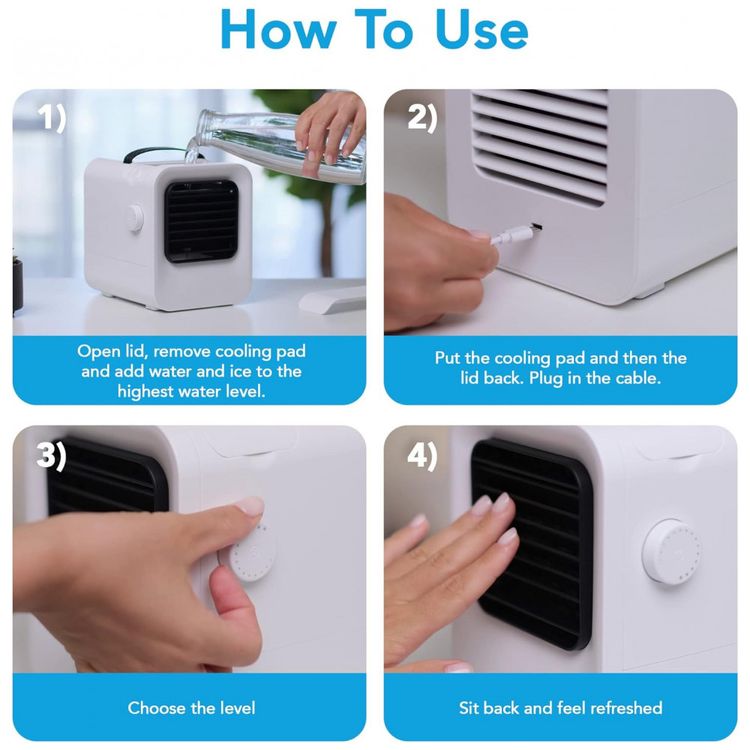 How To Use

1)

Open lid, remove cooling pad and add water and ice to the highest water level.

2)

Put the cooling pad and then the lid back. Plug in the cable.

3)

Choose the level

4)

Sit back and feel refreshed