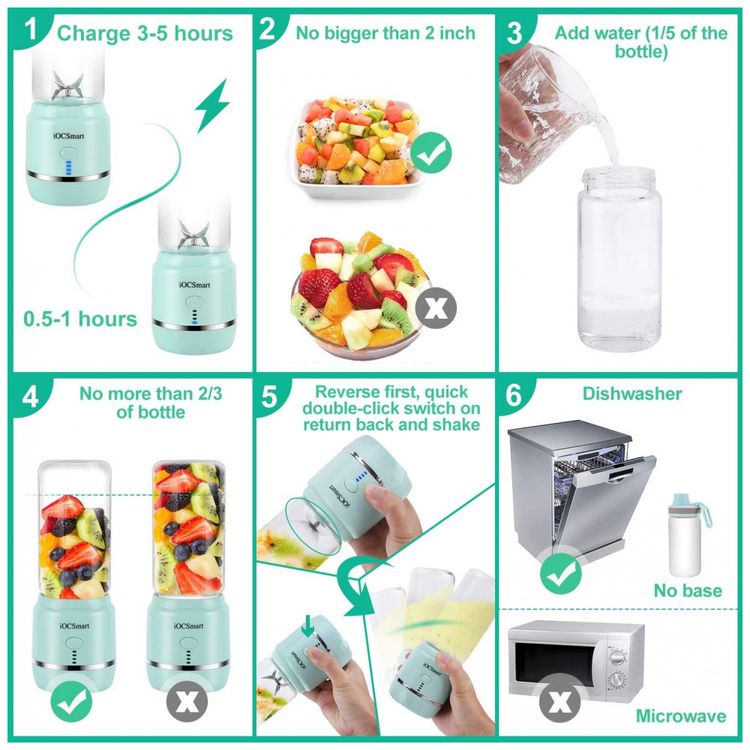 1 Charge 3-5 hours

iOCSmart

iOCSmart

0.5-1 hours

2 No bigger than 2 inch

3 Add water (1/5 of the bottle)

4 No more than 2/3 of bottle

iOCSmart

iOCSmart

5 Reverse first, quick double-click switch on return back and shake

iOCSmart

iOCSmart

iOCSmart

6 Dishwasher

No base

Microwave