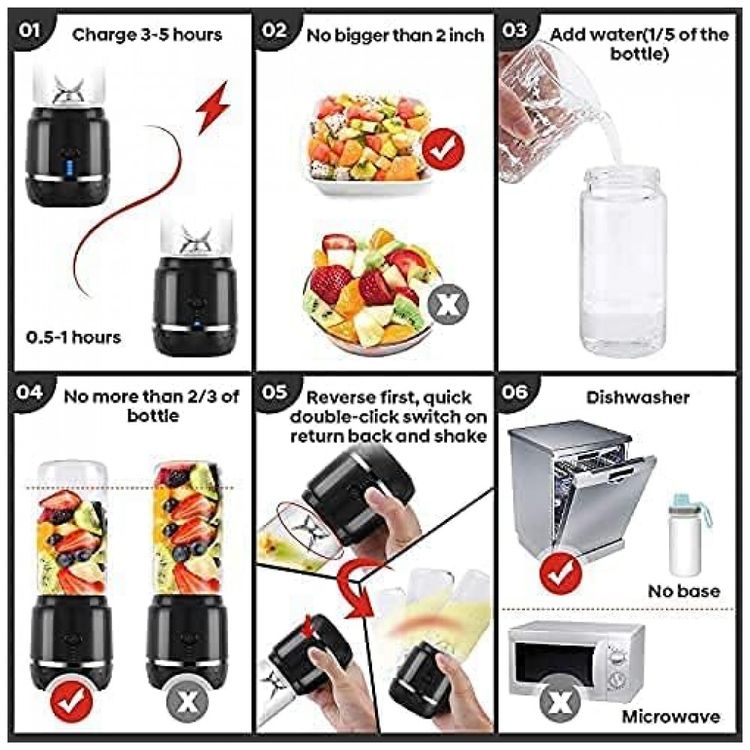 01 Charge 3-5 hours

0.5-1 hours

02 No bigger than 2 inch

03 Add water(1/5 of the bottle)

04 No more than 2/3 of bottle

05 Reverse first, quick double-click switch on return back and shake

06 Dishwasher

No base

Microwave