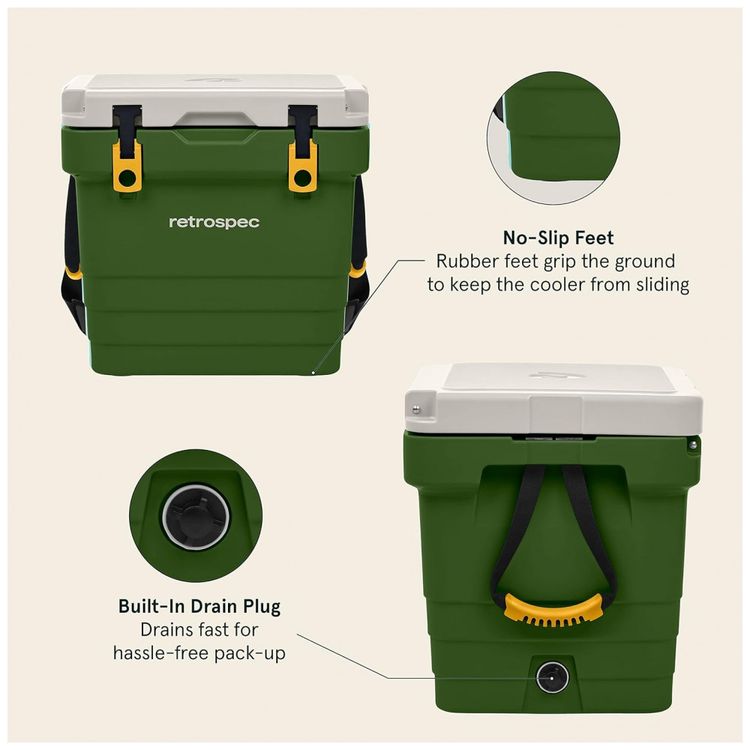 retrospec

No-Slip Feet
Rubber feet grip the ground to keep the cooler from sliding

Built-In Drain Plug
Drains fast for hassle-free pack-up