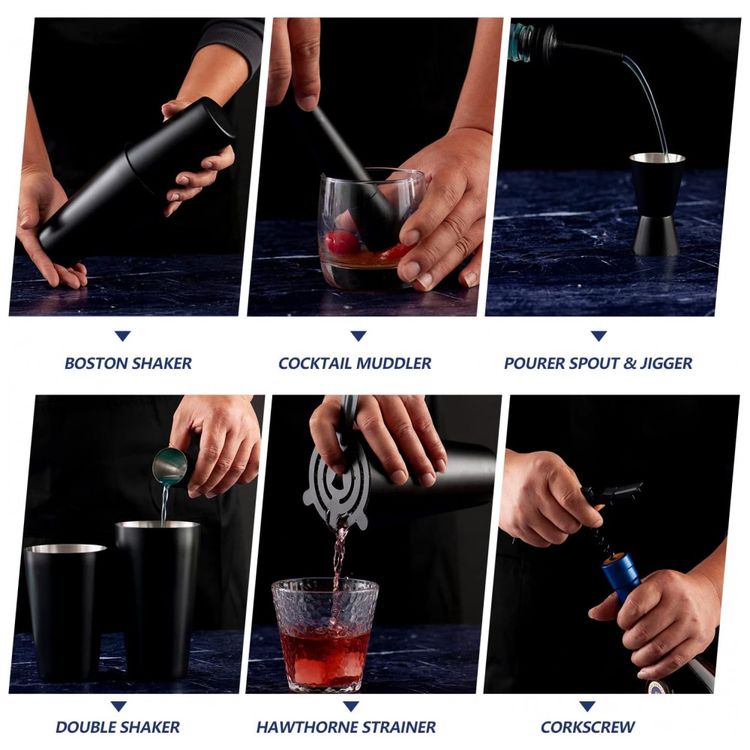 BOSTON SHAKER

COCKTAIL MUDDLER

POURER SPOUT & JIGGER

DOUBLE SHAKER

HAWTHORNE STRAINER

CORKSCREW