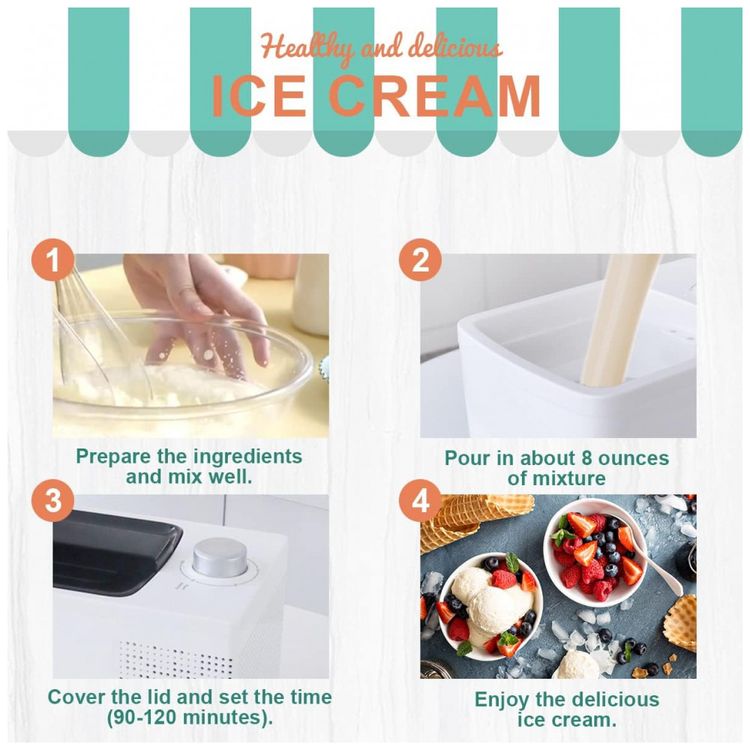 Healthy and delicious
ICE CREAM

1
Prepare the ingredients and mix well.

2
Pour in about 8 ounces of mixture

3
Cover the lid and set the time (90-120 minutes).

4
Enjoy the delicious ice cream.