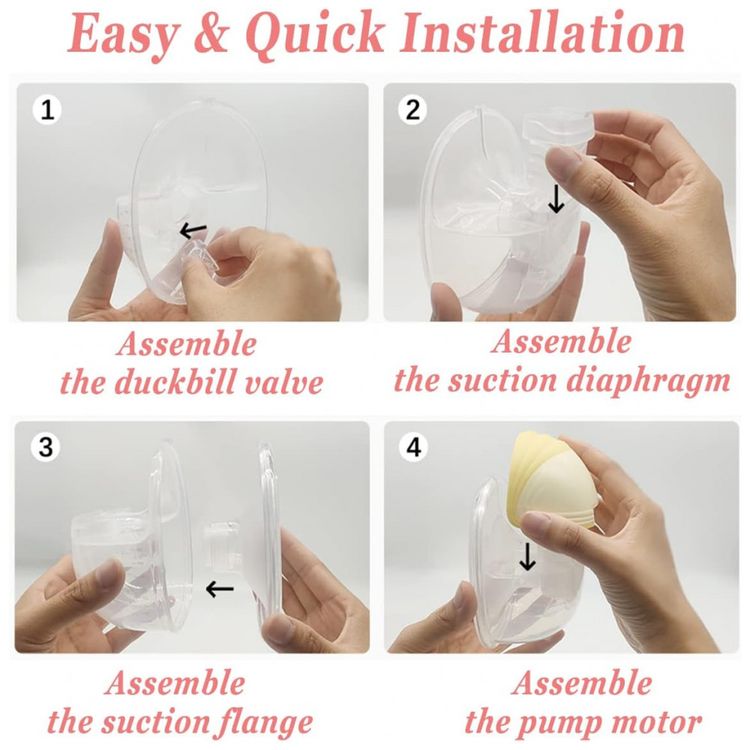 Easy & Quick Installation

1

Assemble the duckbill valve

2

Assemble the suction diaphragm

3

Assemble the suction flange

4

Assemble the pump motor