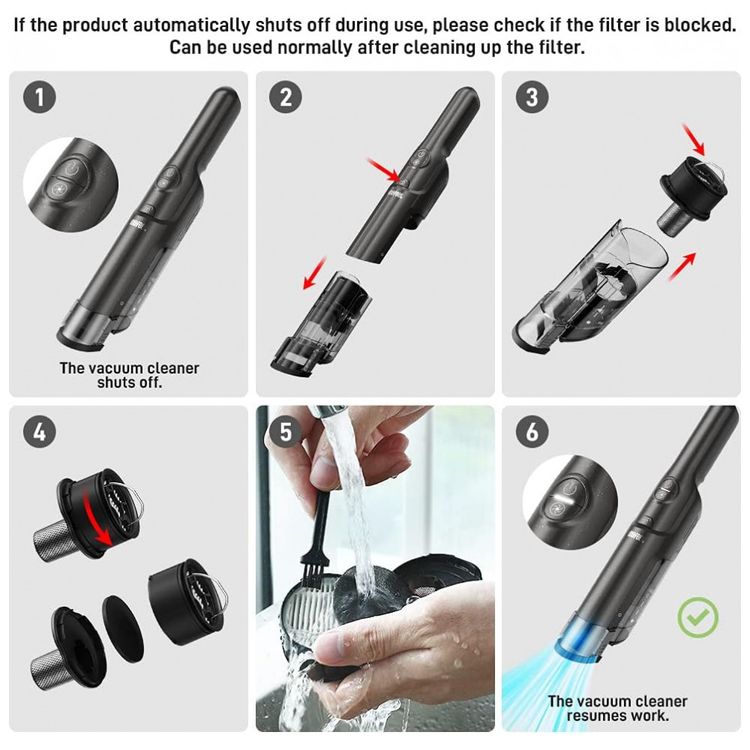 If the product automatically shuts off during use, please check if the filter is blocked. Can be used normally after cleaning up the filter.

1

The vacuum cleaner shuts off.

2

3

4

5

6

The vacuum cleaner resumes work.