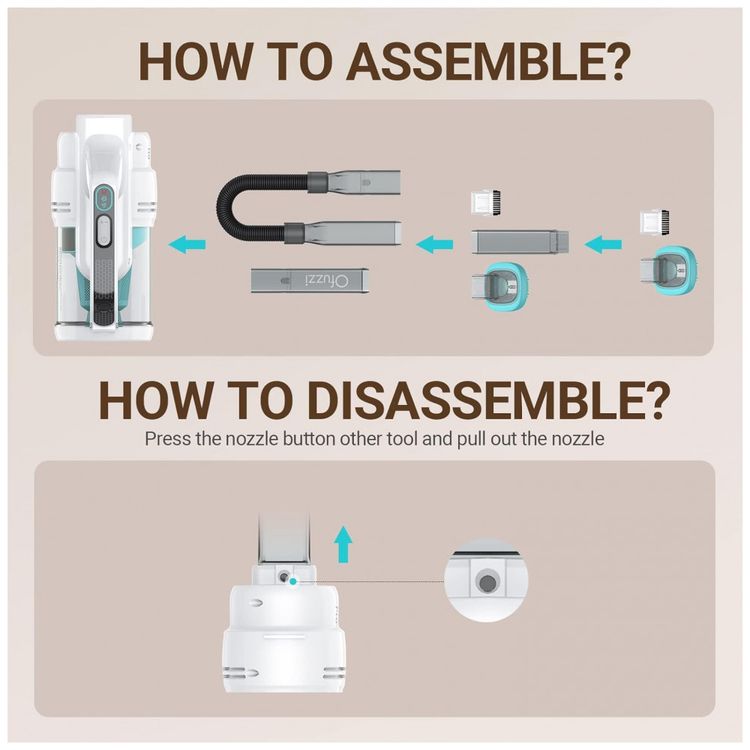 HOW TO ASSEMBLE?

Ofuzzi

HOW TO DISASSEMBLE?

Press the nozzle button other tool and pull out the nozzle