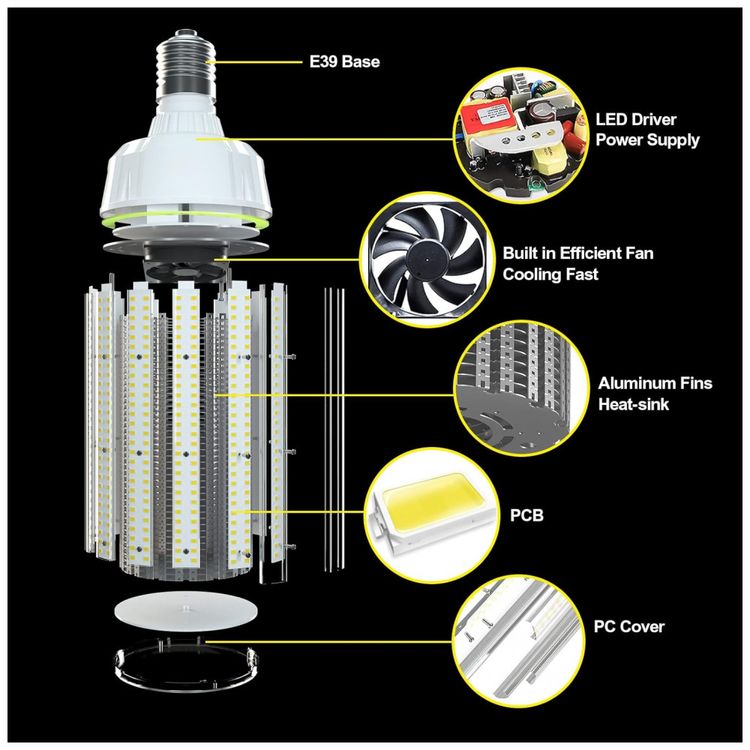 E39 Base

LED Driver
Power Supply

Built in Efficient Fan
Cooling Fast

Aluminum Fins
Heat-sink

PCB

PC Cover