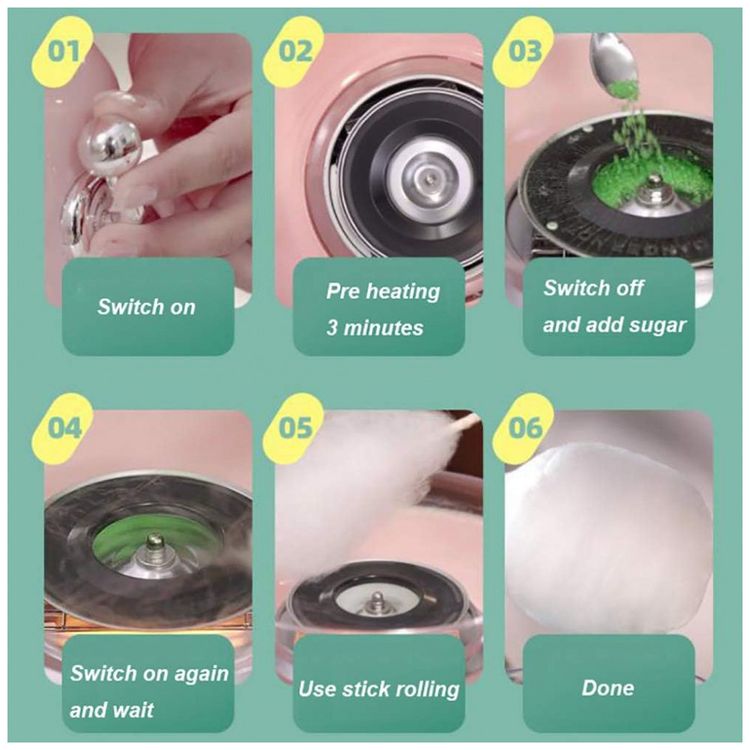 01
Switch on

02
Pre heating 3 minutes

03
Switch off and add sugar

04
Switch on again and wait

05
Use stick rolling

06
Done