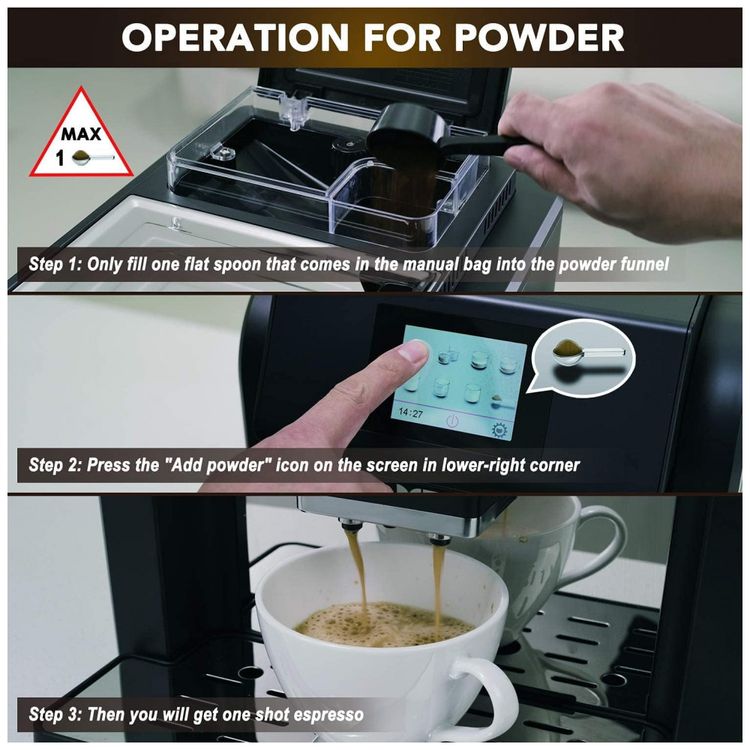 OPERATION FOR POWDER

MAX
1

Step 1: Only fill one flat spoon that comes in the manual bag into the powder funnel

14:27

Step 2: Press the "Add powder" icon on the screen in lower-right corner

Step 3: Then you will get one shot espresso