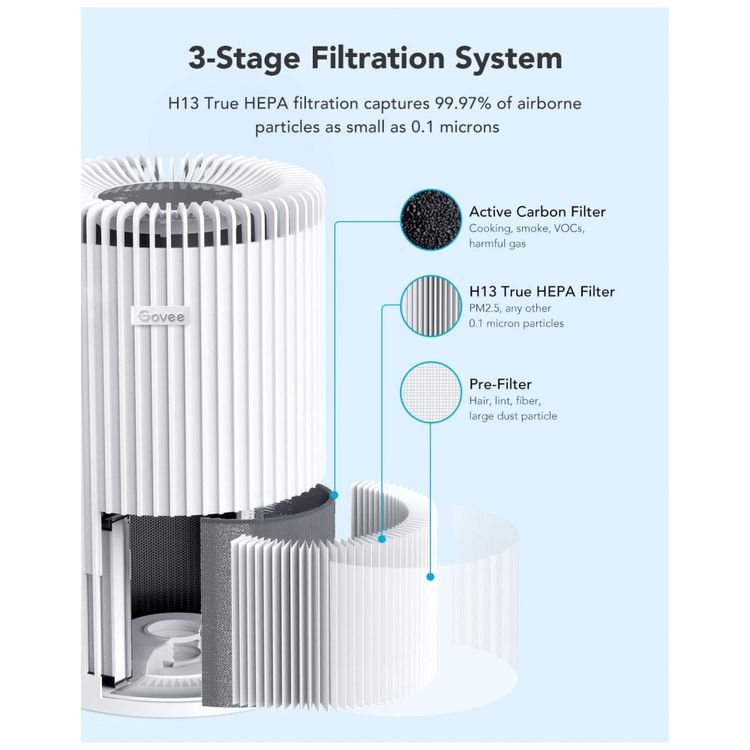 3-Stage Filtration System

H13 True HEPA filtration captures 99.97% of airborne particles as small as 0.1 microns

Govee

Active Carbon Filter
Cooking, smoke, VOCs, harmful gas

H13 True HEPA Filter
PM2.5, any other 0.1 micron particles

Pre-Filter
Hair, lint, fiber, large dust particle