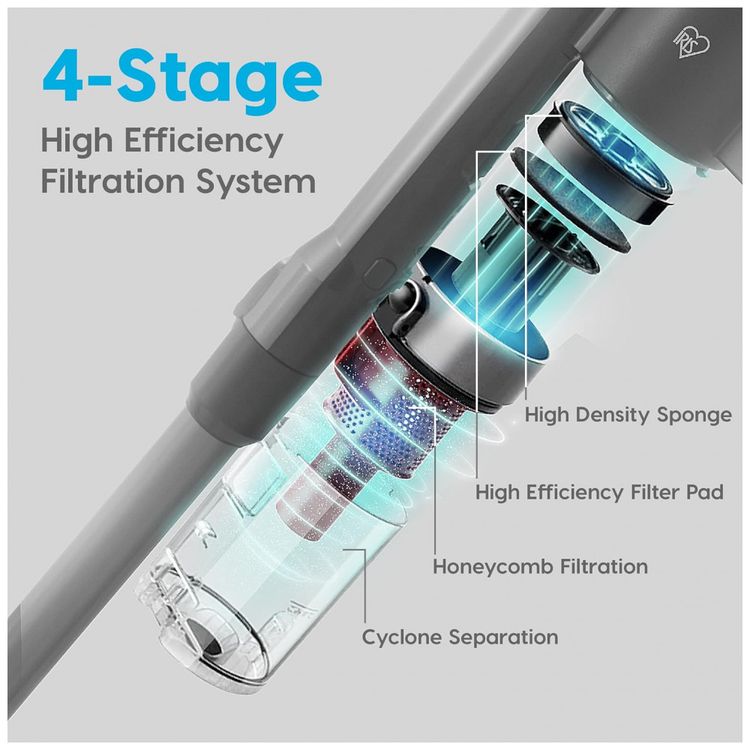 4-Stage
High Efficiency Filtration System

IRIS

High Density Sponge

High Efficiency Filter Pad

Honeycomb Filtration

Cyclone Separation