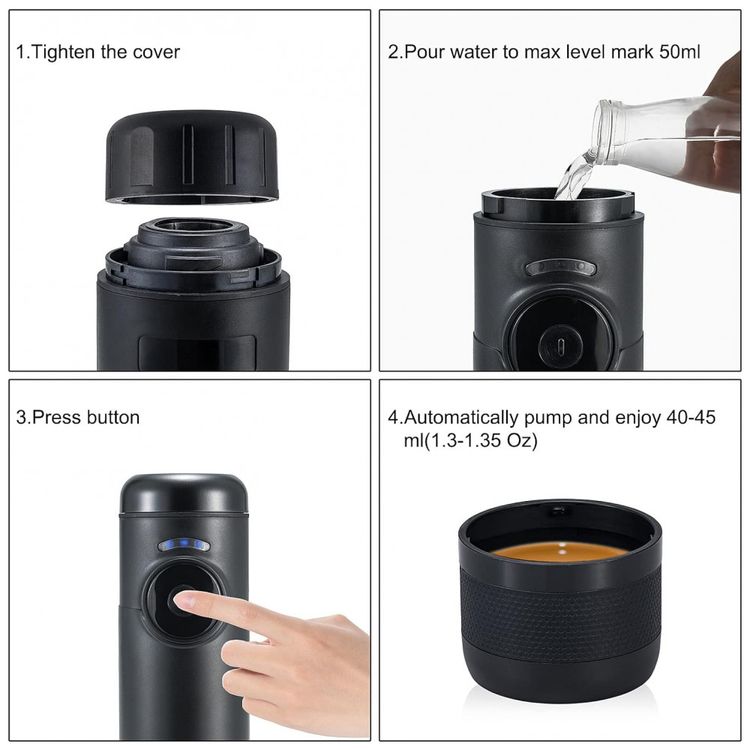 1.Tighten the cover

2.Pour water to max level mark 50ml

3.Press button

4.Automatically pump and enjoy 40-45 ml(1.3-1.35 Oz)