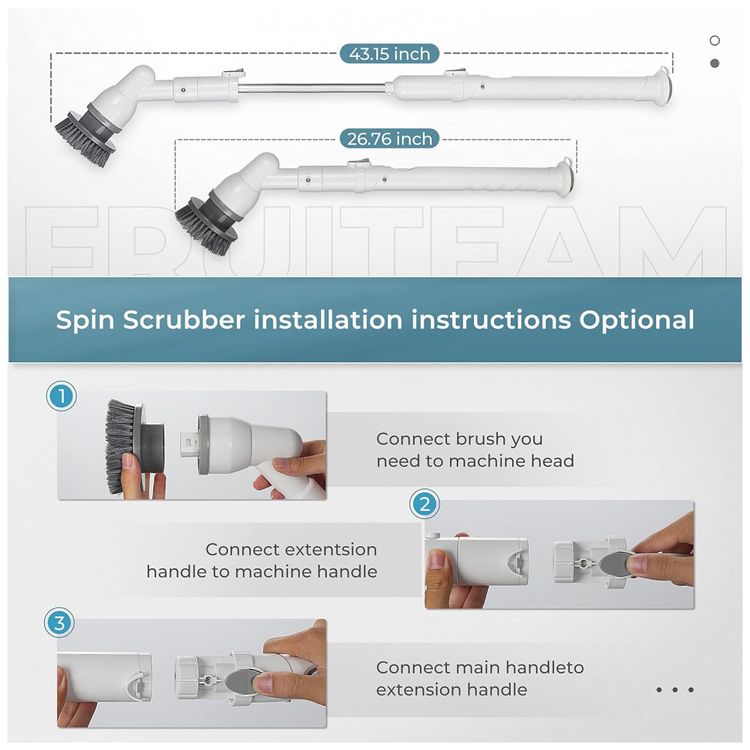 43.15 inch

26.76 inch

FRUITEAM

Spin Scrubber installation instructions Optional

1

Connect brush you need to machine head

2

Connect extentsion handle to machine handle

3

Connect main handleto extension handle