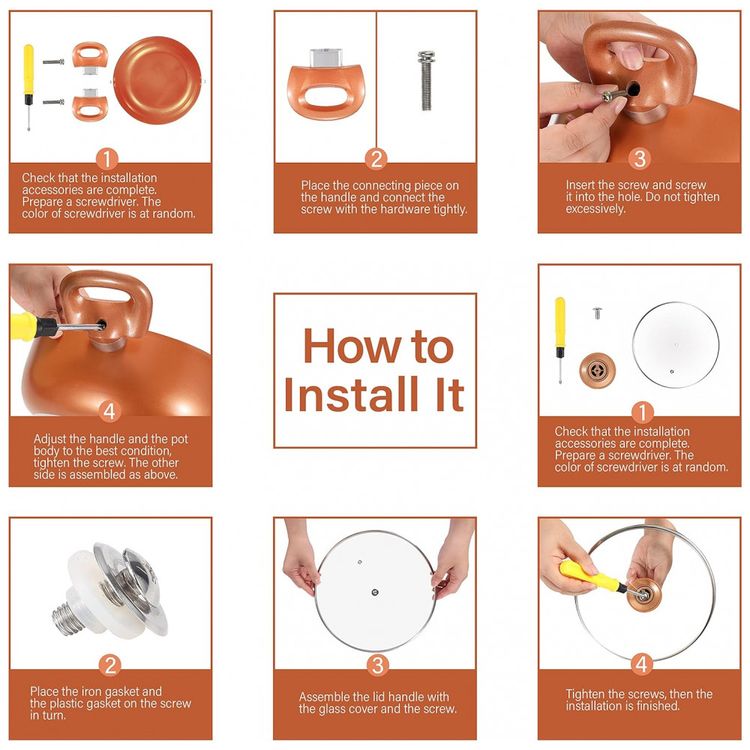 1

Check that the installation accessories are complete. Prepare a screwdriver. The color of screwdriver is at random.

2

Place the connecting piece on the handle and connect the screw with the hardware tightly.

3

Insert the screw and screw it into the hole. Do not tighten excessively.

4

Adjust the handle and the pot body to the best condition, tighten the screw. The other side is assembled as above.

How to Install It

1

Check that the installation accessories are complete. Prepare a screwdriver. The color of screwdriver is at random.

2

Place the iron gasket and the plastic gasket on the screw in turn.

3

Assemble the lid handle with the glass cover and the screw.

4

Tighten the screws, then the installation is finished.