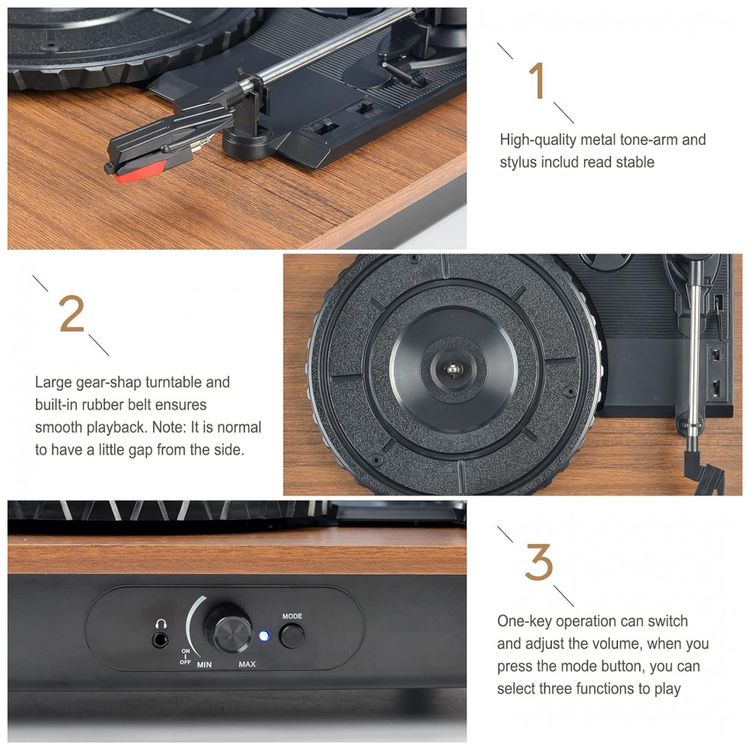 1

High-quality metal tone-arm and stylus includ read stable

2

Large gear-shap turntable and built-in rubber belt ensures smooth playback. Note: It is normal to have a little gap from the side.

ON
OFF MIN MAX MODE

3

One-key operation can switch and adjust the volume, when you press the mode button, you can select three functions to play