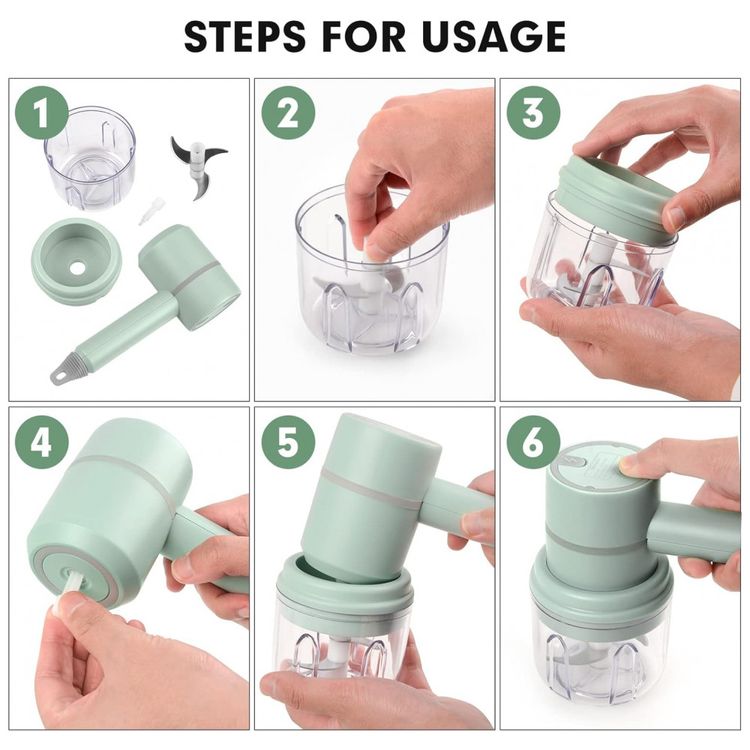 STEPS FOR USAGE

1

2

3

4

5

6