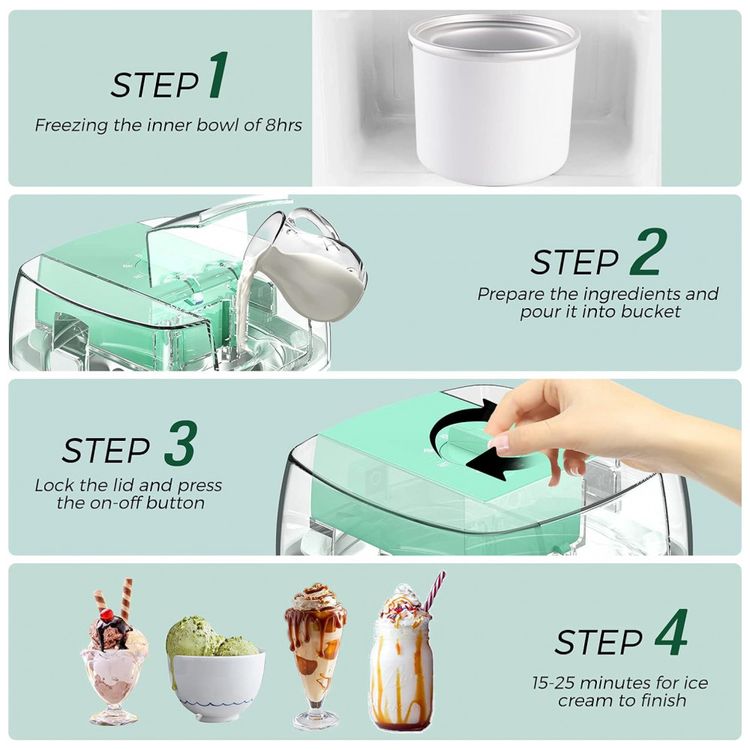 STEP 1
Freezing the inner bowl of 8hrs

STEP 2
Prepare the ingredients and pour it into bucket

STEP 3
Lock the lid and press the on-off button

STEP 4
15-25 minutes for ice cream to finish