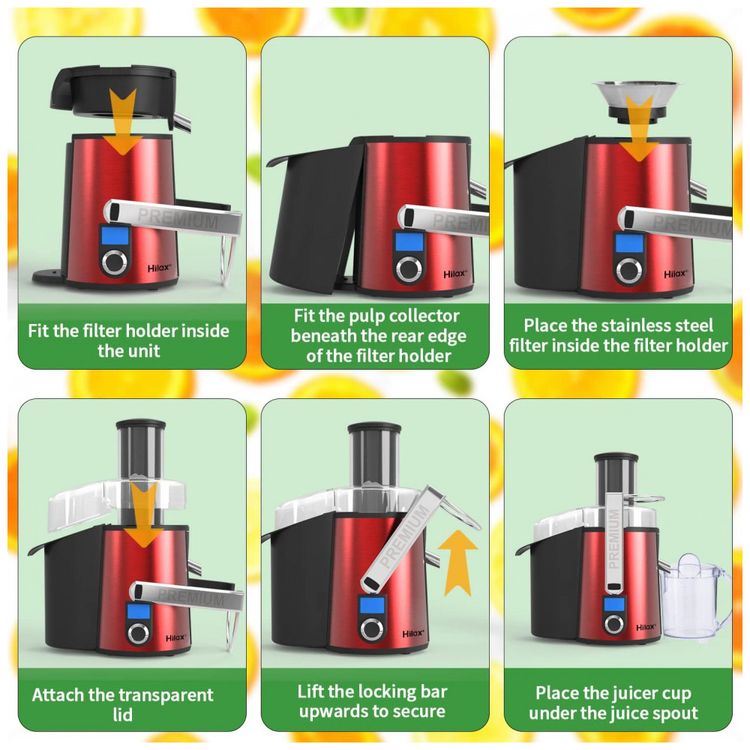 PREMIUM

Hilax

Fit the filter holder inside the unit

PREMIUM

Hilax

Fit the pulp collector beneath the rear edge of the filter holder

PREMIUM

Hilax

Place the stainless steel filter inside the filter holder

PREMIUM

Hilax

Attach the transparent lid

PREMIUM

Hilax

Lift the locking bar upwards to secure

PREMIUM

Hilax

Place the juicer cup under the juice spout