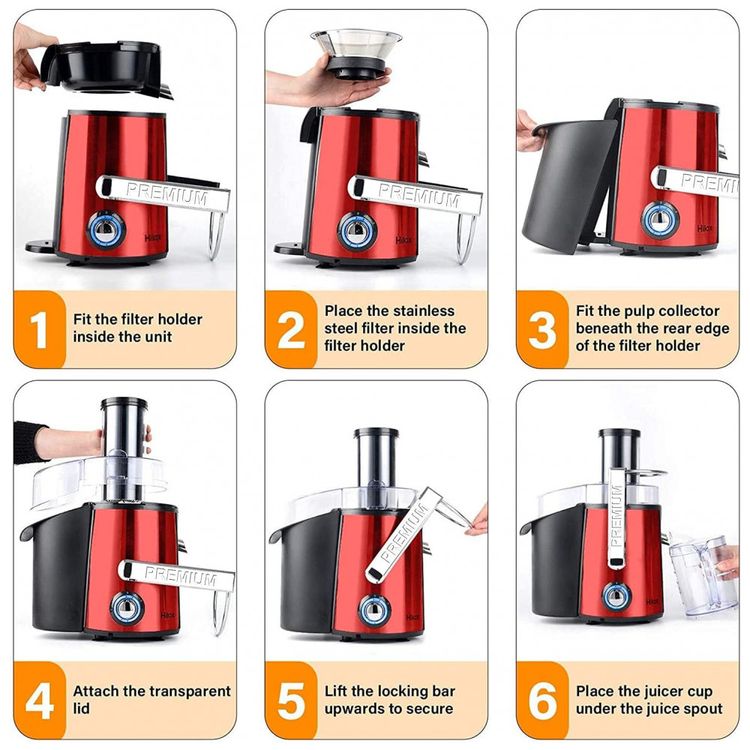 PREMIUM
Hilax
1
Fit the filter holder inside the unit

PREMIUM
Hilax
2
Place the stainless steel filter inside the filter holder

PREMIU
Hilax
3
Fit the pulp collector beneath the rear edge of the filter holder

PREMIUM
Hilax
4
Attach the transparent lid

PREMIUM
Hilax
5
Lift the locking bar upwards to secure

PREMIUM
Hilax
6
Place the juicer cup under the juice spout