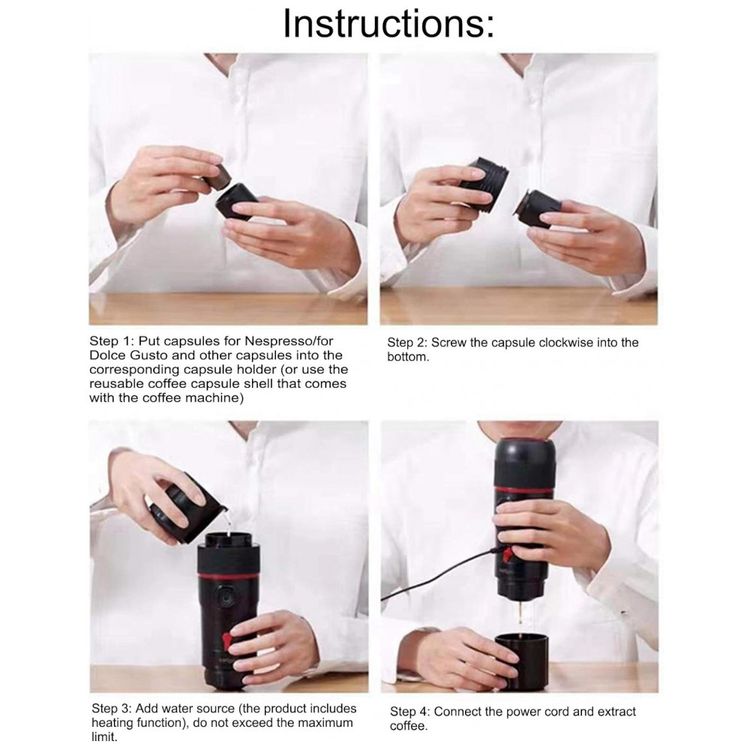 Instructions:

Step 1: Put capsules for Nespresso/for Dolce Gusto and other capsules into the corresponding capsule holder (or use the reusable coffee capsule shell that comes with the coffee machine)

Step 2: Screw the capsule clockwise into the bottom.

Step 3: Add water source (the product includes heating function), do not exceed the maximum limit.

Step 4: Connect the power cord and extract coffee.