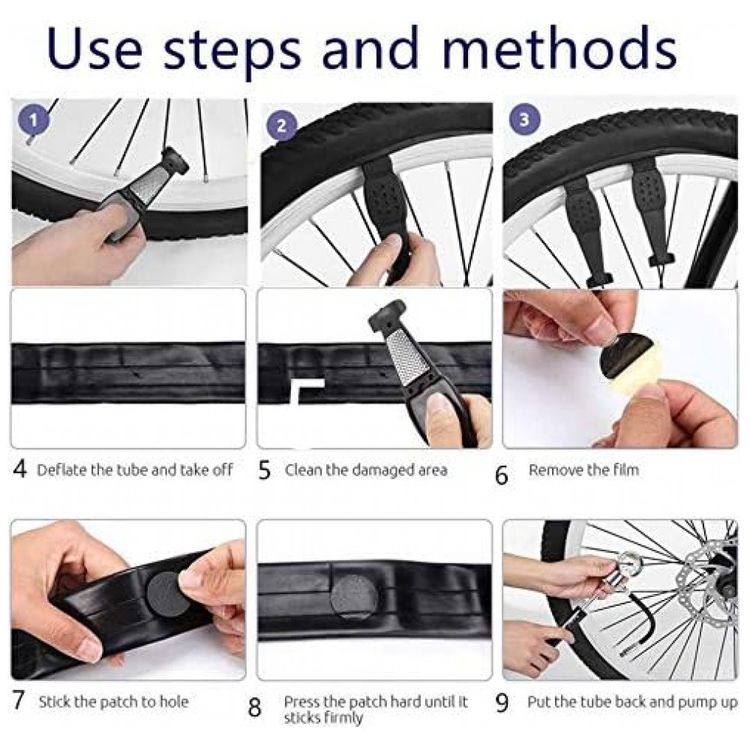 Use steps and methods

1

2

3

4 Deflate the tube and take off

5 Clean the damaged area

6 Remove the film

7 Stick the patch to hole

8 Press the patch hard until it sticks firmly

9 Put the tube back and pump up