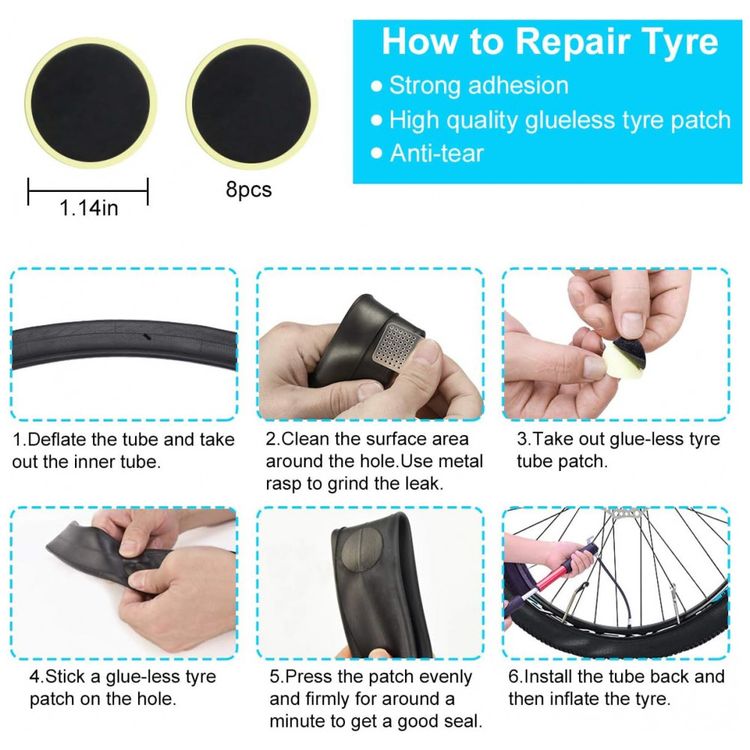 1.14in

8pcs

How to Repair Tyre
• Strong adhesion
• High quality glueless tyre patch
• Anti-tear

1.Deflate the tube and take out the inner tube.

2.Clean the surface area around the hole.Use metal rasp to grind the leak.

3.Take out glue-less tyre tube patch.

4.Stick a glue-less tyre patch on the hole.

5.Press the patch evenly and firmly for around a minute to get a good seal.

6.Install the tube back and then inflate the tyre.