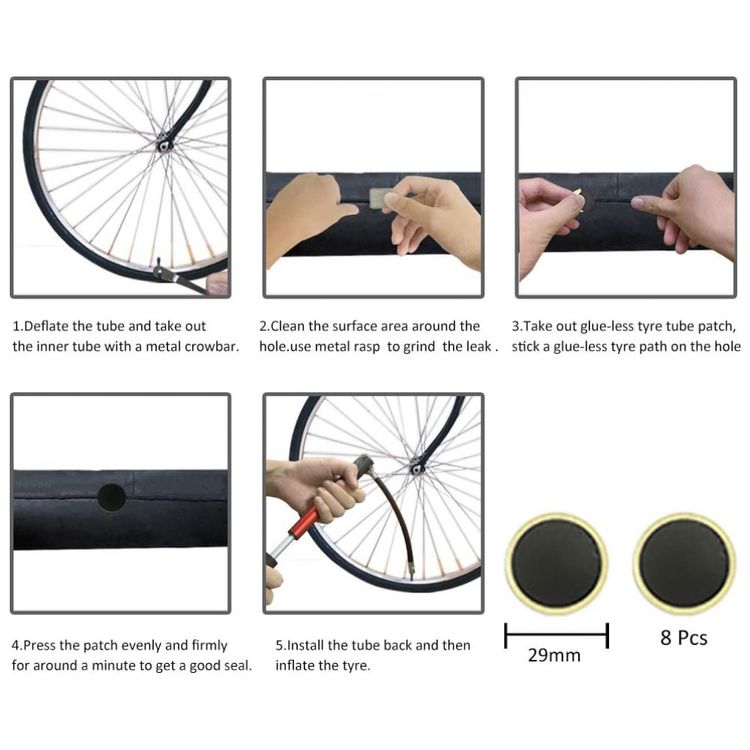 1.Deflate the tube and take out the inner tube with a metal crowbar.

2.Clean the surface area around the hole.use metal rasp to grind the leak .

3.Take out glue-less tyre tube patch, stick a glue-less tyre path on the hole

4.Press the patch evenly and firmly for around a minute to get a good seal.

5.Install the tube back and then inflate the tyre.

29mm

8 Pcs