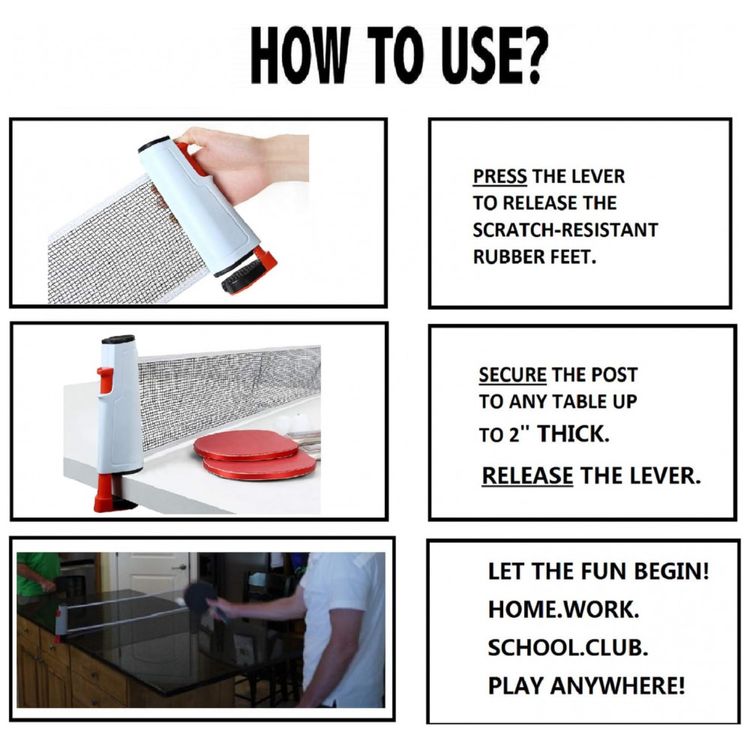 HOW TO USE?

PRESS THE LEVER TO RELEASE THE SCRATCH-RESISTANT RUBBER FEET.

SECURE THE POST TO ANY TABLE UP TO 2" THICK.

RELEASE THE LEVER.

LET THE FUN BEGIN!
HOME.WORK.
SCHOOL.CLUB.
PLAY ANYWHERE!