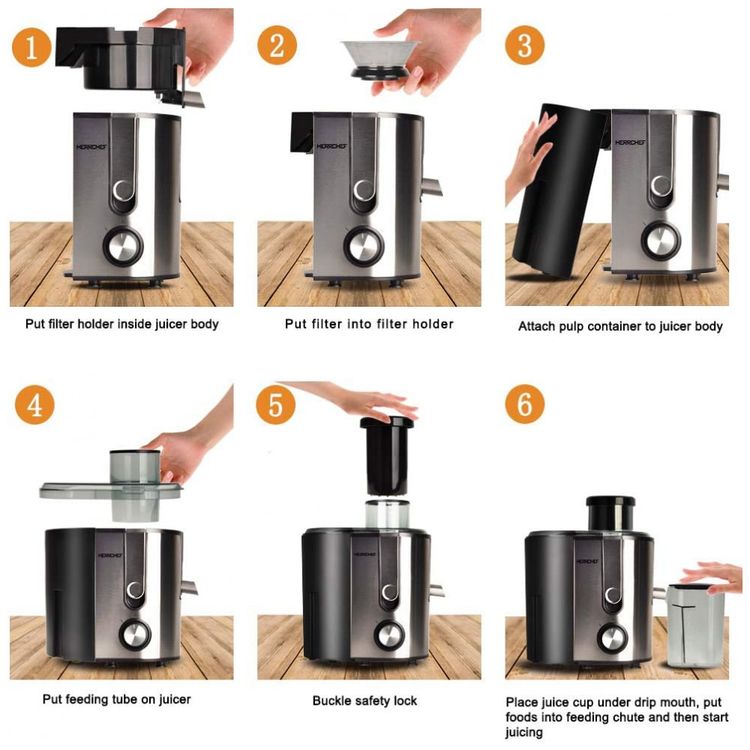 1

HERRCHEF

Put filter holder inside juicer body

2

HERRCHEF

Put filter into filter holder

3

HERRCHEF

Attach pulp container to juicer body

4

HERRCHEF

Put feeding tube on juicer

5

HERRCHEF

Buckle safety lock

6

HERRCHEF

Place juice cup under drip mouth, put foods into feeding chute and then start juicing