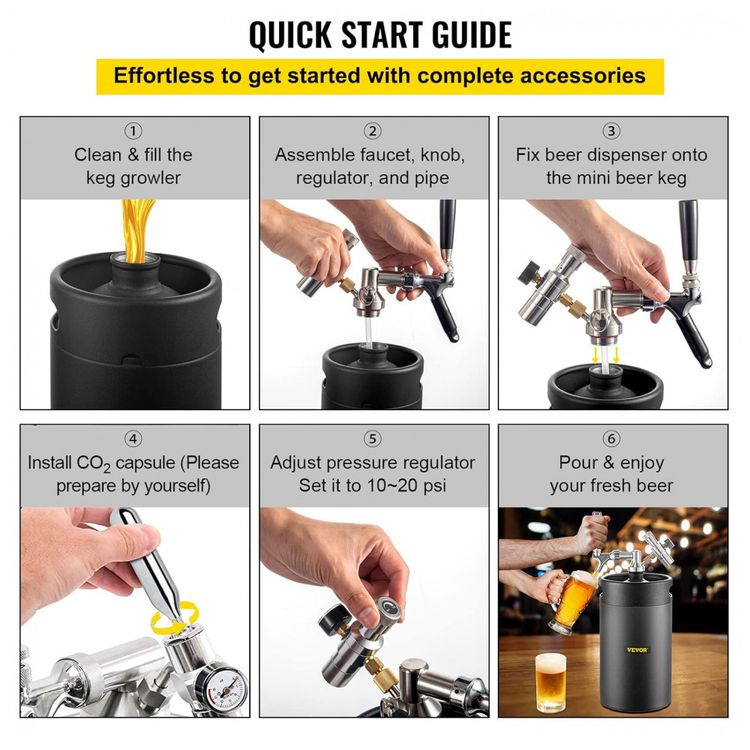 QUICK START GUIDE

Effortless to get started with complete accessories

①
Clean & fill the keg growler

②
Assemble faucet, knob, regulator, and pipe

③
Fix beer dispenser onto the mini beer keg

④
Install $CO_2$ capsule (Please prepare by yourself)

⑤
Adjust pressure regulator Set it to 10~20 psi

⑥
Pour & enjoy your fresh beer

VEVOR