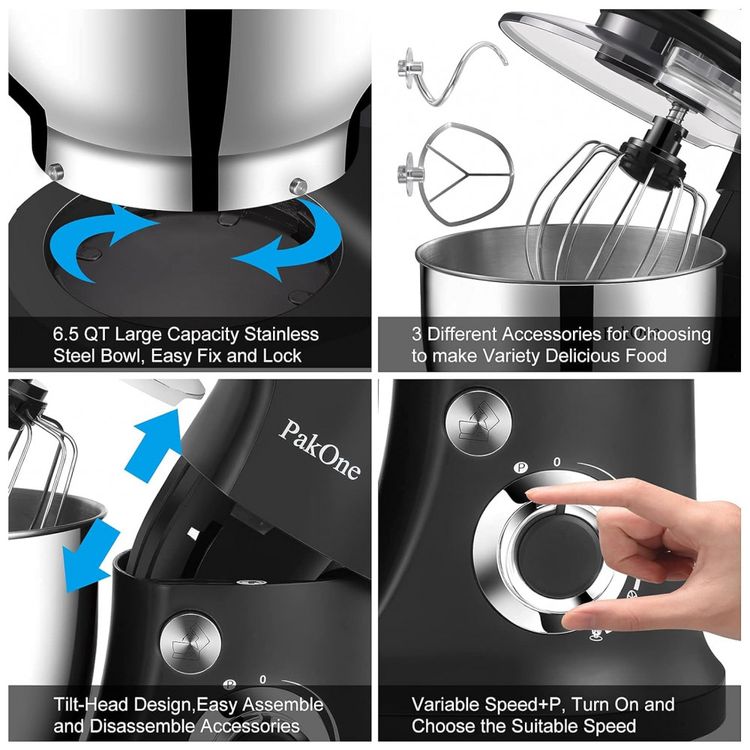 6.5 QT Large Capacity Stainless Steel Bowl, Easy Fix and Lock

3 Different Accessories for Choosing to make Variety Delicious Food

PakOne

P 0

Tilt-Head Design,Easy Assemble and Disassemble Accessories

P 0

Variable Speed+P, Turn On and Choose the Suitable Speed