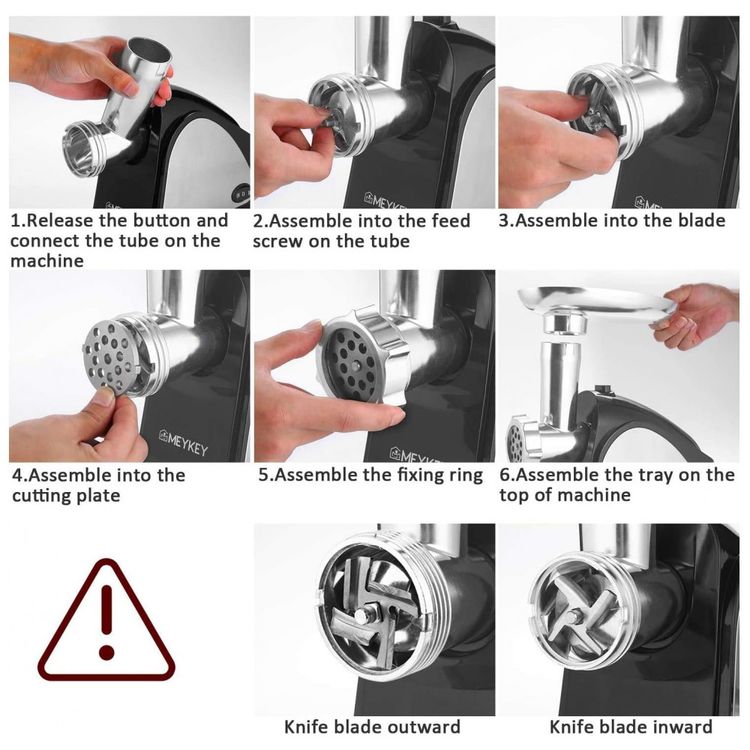 MEYKEY

MEYKEY

1.Release the button and connect the tube on the machine

2.Assemble into the feed screw on the tube

3.Assemble into the blade

MEYKEY

MEYKEY

4.Assemble into the cutting plate

5.Assemble the fixing ring

6.Assemble the tray on the top of machine

Knife blade outward

Knife blade inward