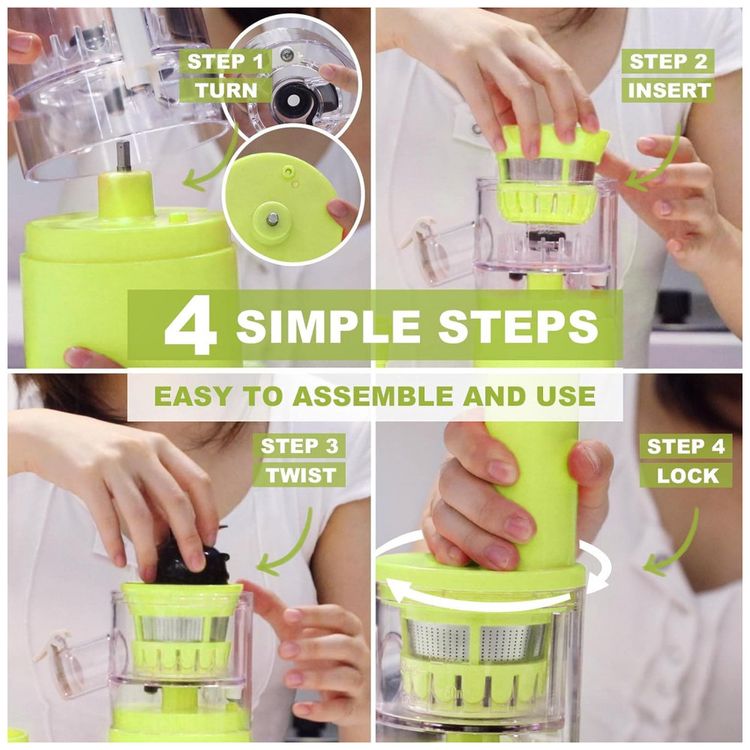 STEP 1
TURN

STEP 2
INSERT

4 SIMPLE STEPS

EASY TO ASSEMBLE AND USE

STEP 3
TWIST

STEP 4
LOCK