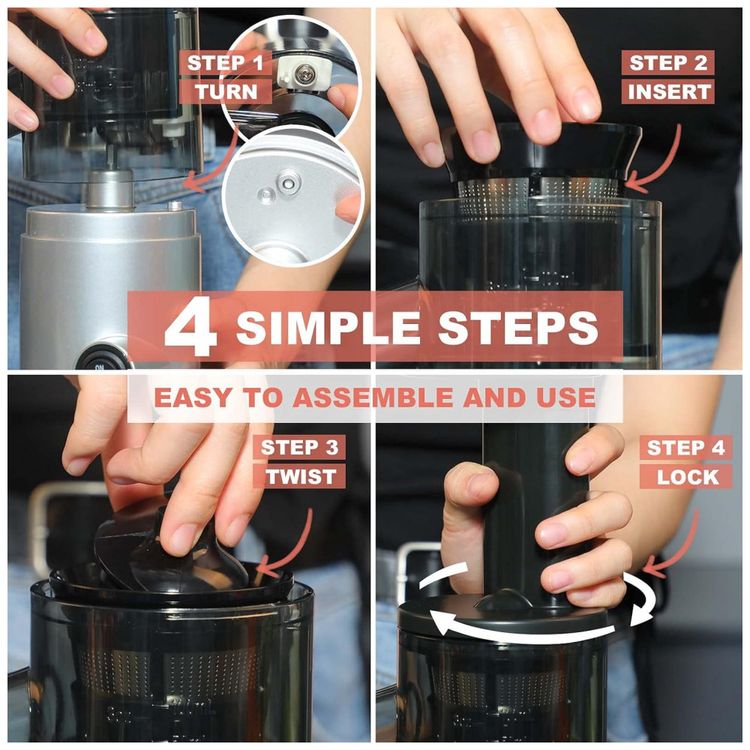 STEP 1
TURN

STEP 2
INSERT

4 SIMPLE STEPS

EASY TO ASSEMBLE AND USE

STEP 3
TWIST

STEP 4
LOCK