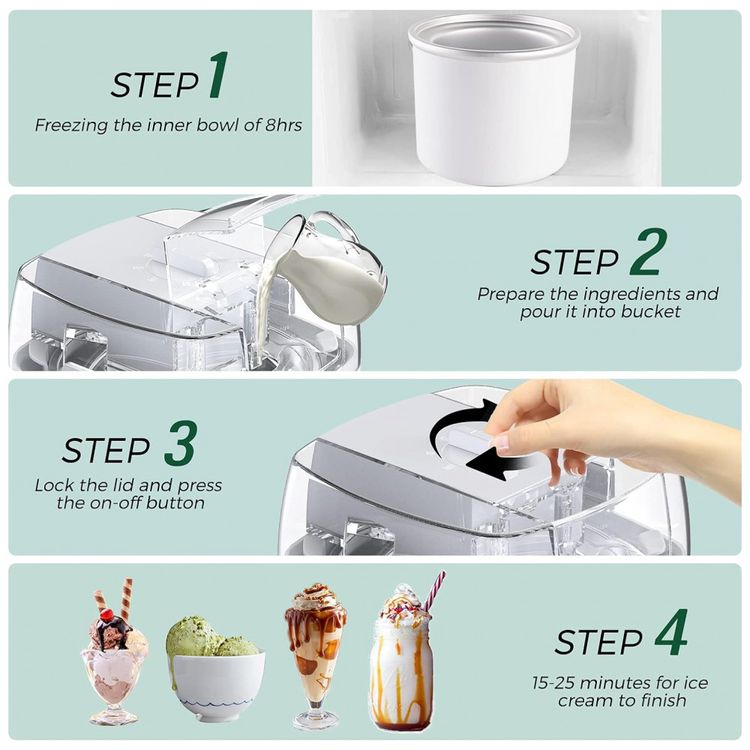 STEP 1
Freezing the inner bowl of 8hrs

STEP 2
Prepare the ingredients and pour it into bucket

STEP 3
Lock the lid and press the on-off button

STEP 4
15-25 minutes for ice cream to finish