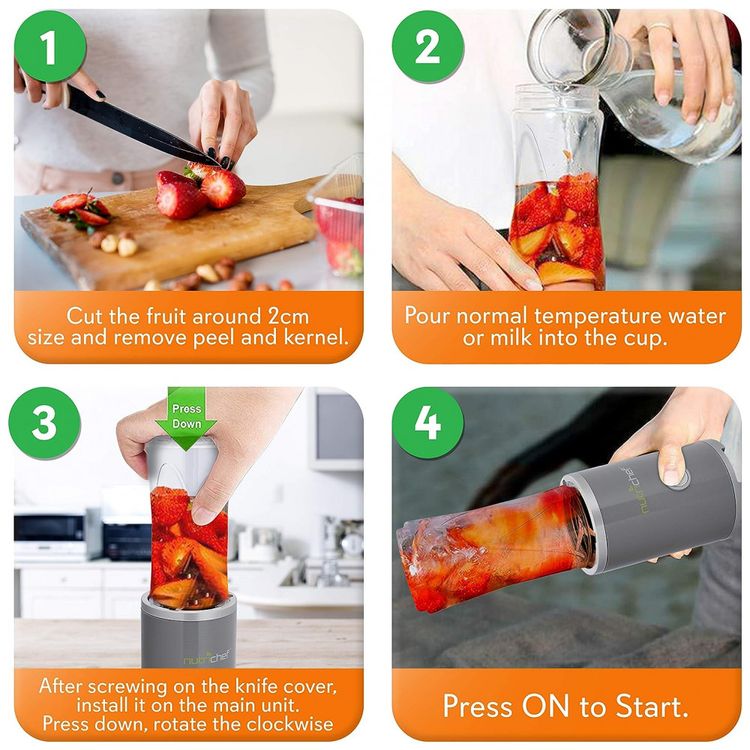 1

Cut the fruit around 2cm size and remove peel and kernel.

2

Pour normal temperature water or milk into the cup.

3

Press Down

nutrichef

After screwing on the knife cover, install it on the main unit. Press down, rotate the clockwise

4

nutrichef

Press ON to Start.