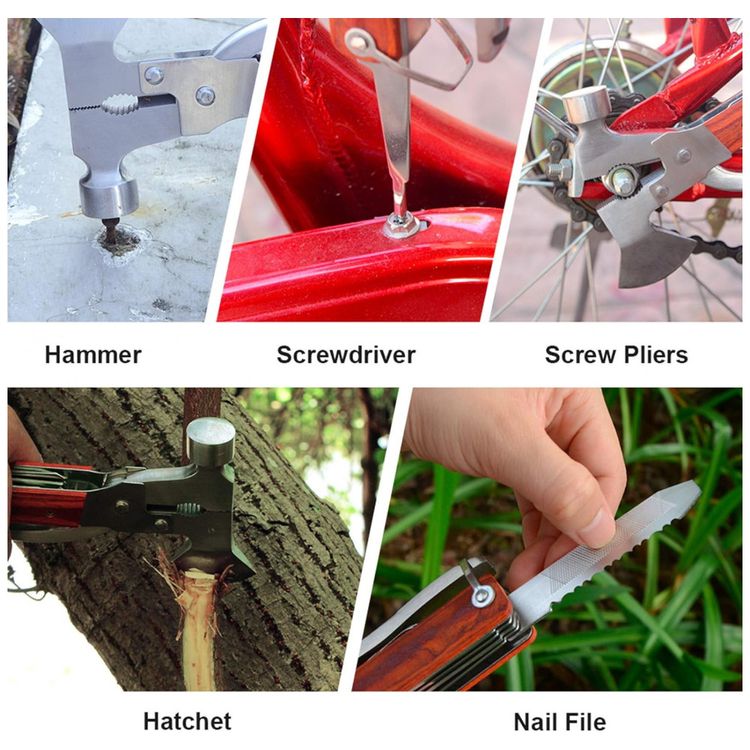 Hammer

Screwdriver

Screw Pliers

Hatchet

Nail File