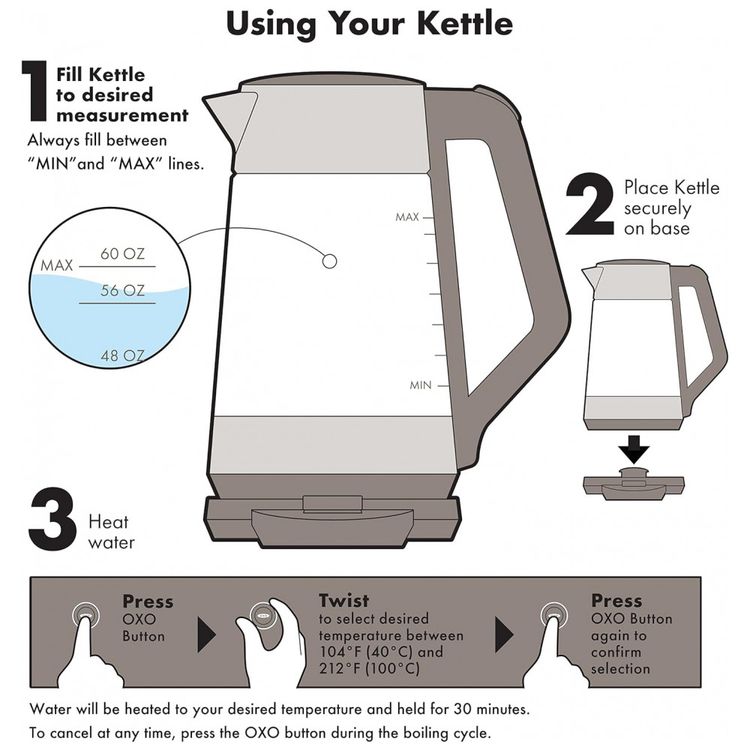 Using Your Kettle

1 Fill Kettle to desired measurement
Always fill between "MIN"and "MAX" lines.

MAX
60 OZ
56 OZ
48 OZ

MAX
MIN

2 Place Kettle securely on base

3 Heat water

Press
OXO Button

Twist
to select desired temperature between 104°F (40°C) and 212°F (100°C)

Press
OXO Button again to confirm selection

Water will be heated to your desired temperature and held for 30 minutes.
To cancel at any time, press the OXO button during the boiling cycle.