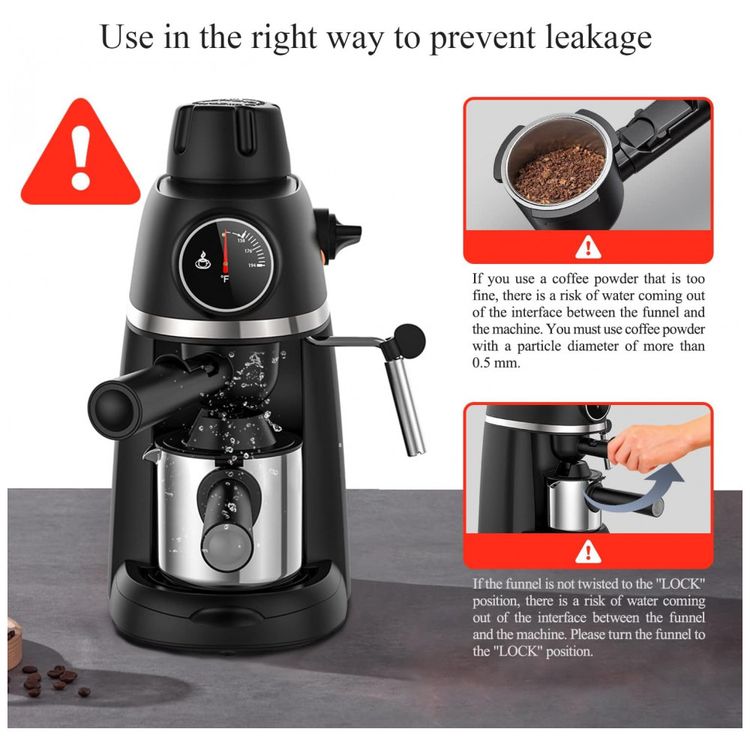 Use in the right way to prevent leakage

158
176
194
°F

If you use a coffee powder that is too fine, there is a risk of water coming out of the interface between the funnel and the machine. You must use coffee powder with a particle diameter of more than 0.5 mm.

If the funnel is not twisted to the "LOCK" position, there is a risk of water coming out of the interface between the funnel and the machine. Please turn the funnel to the "LOCK" position.