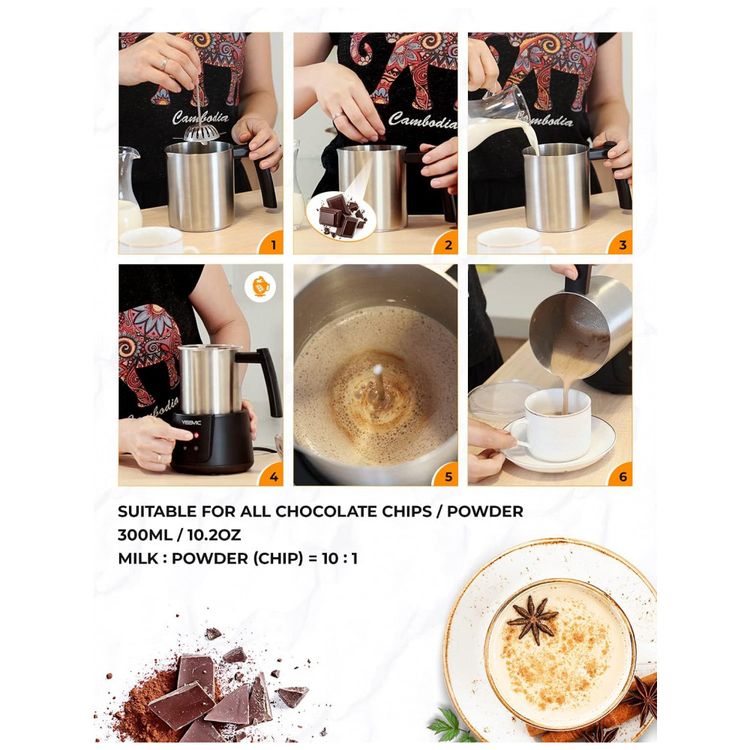 Cambodia

1

Cambodia

2

Cambodia

3

Cambodia

YISSVIC

4

5

6

SUITABLE FOR ALL CHOCOLATE CHIPS / POWDER
300ML / 10.2OZ
MILK : POWDER (CHIP) = 10 : 1